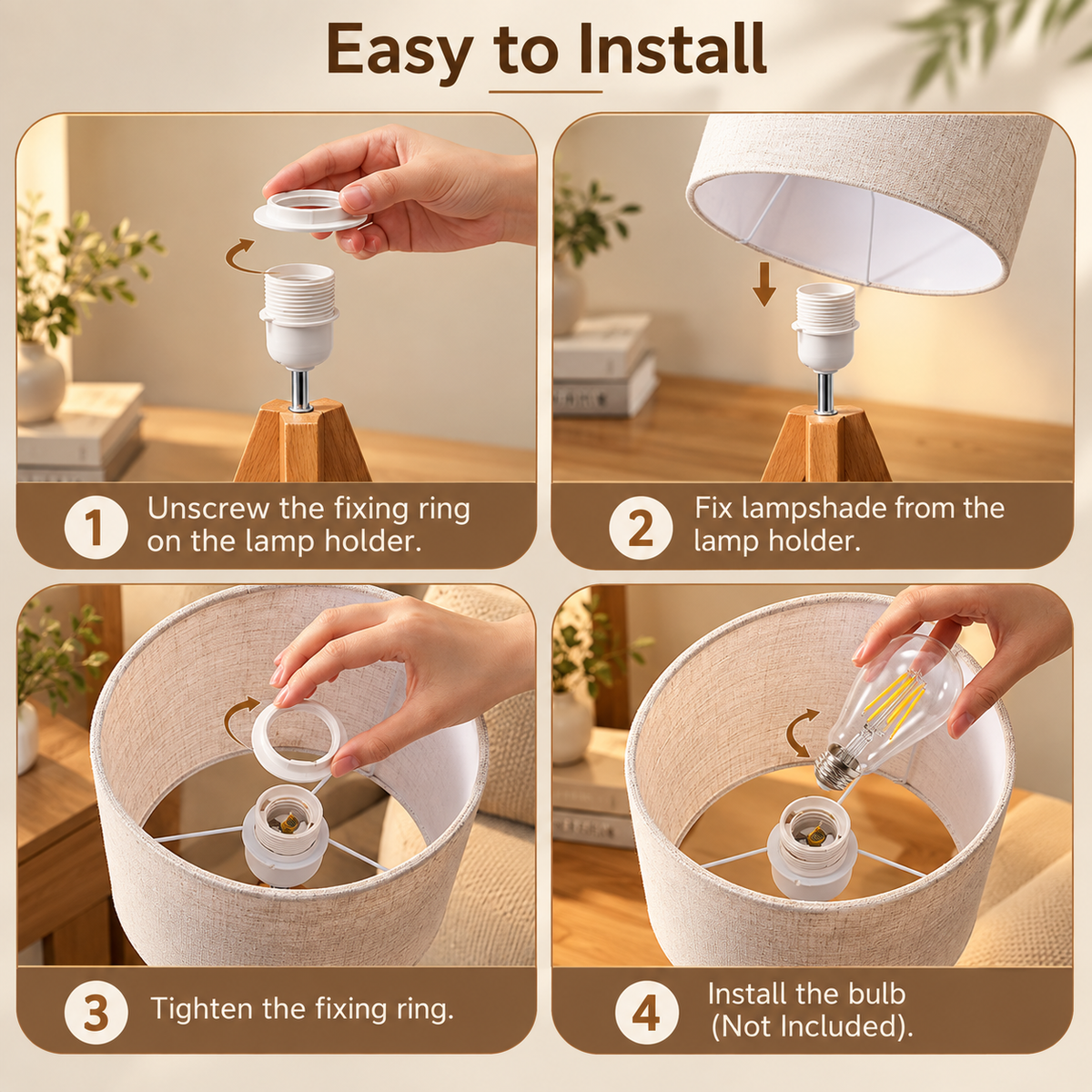 Easy to Install

1 Unscrew the fixing ring on the lamp holder.

2 Fix lampshade from the lamp holder.

3 Tighten the fixing ring.

4 Install the bulb (Not Included).