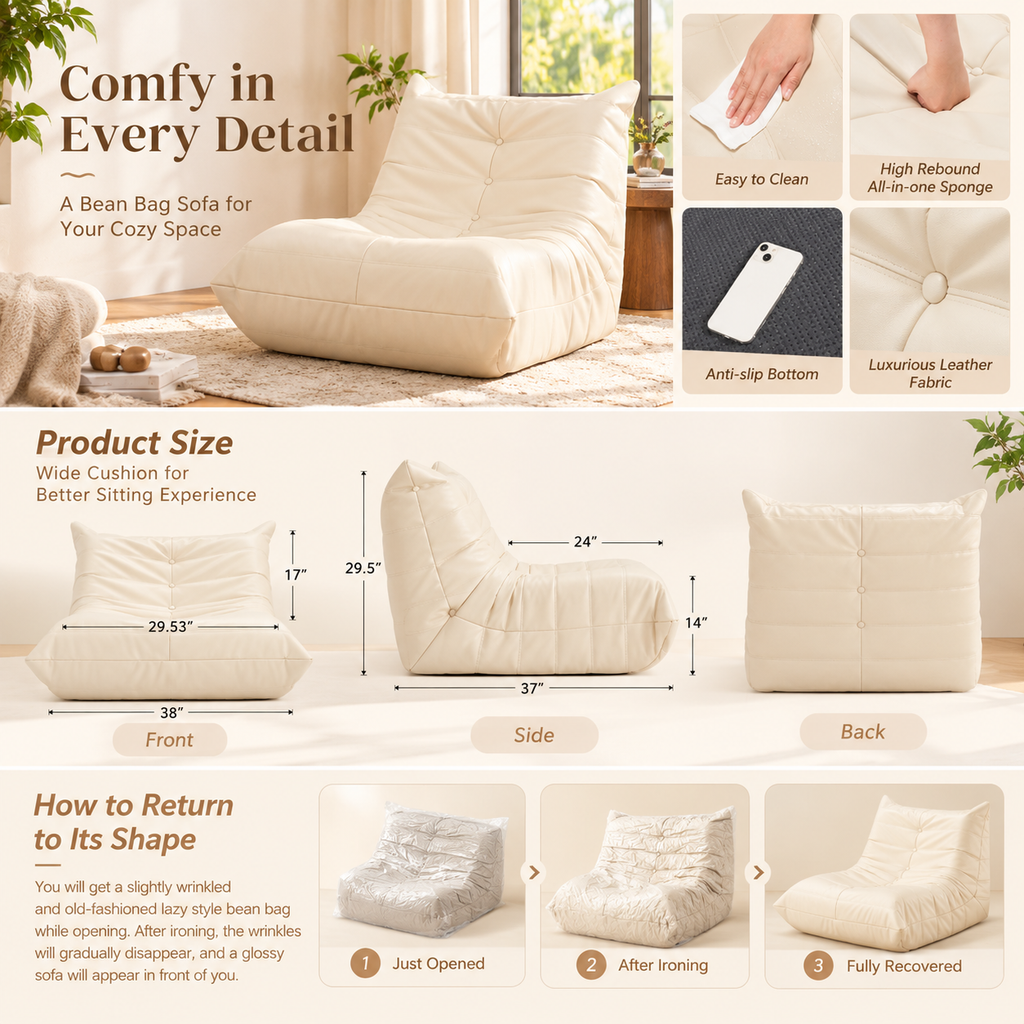 Comfy in Every Detail

A Bean Bag Sofa for Your Cozy Space

Easy to Clean

High Rebound All-in-one Sponge

Anti-slip Bottom

Luxurious Leather Fabric

Product Size

Wide Cushion for Better Sitting Experience

17"

29.53"

38"

Front

29.5"

24"

14"

37"

Side

Back

How to Return to Its Shape

You will get a slightly wrinkled and old-fashioned lazy style bean bag while opening. After ironing, the wrinkles will gradually disappear, and a glossy sofa will appear in front of you.

1 Just Opened

2 After Ironing

3 Fully Recovered